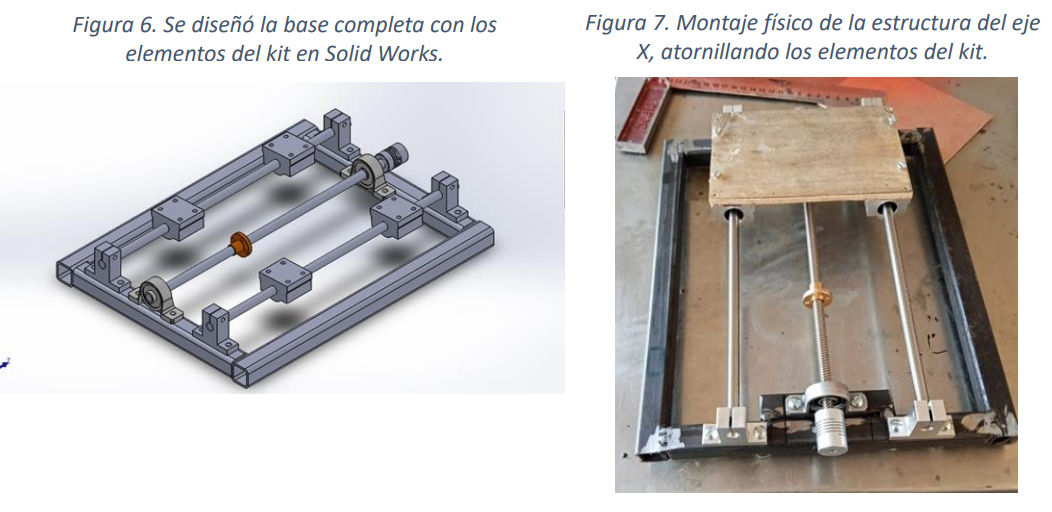 Figura 6. Se diseñó la base completa con los elementos del kit en Solid Works.

Figura 7. Montaje físico de la estructura del eje X, atornillando los elementos del kit.